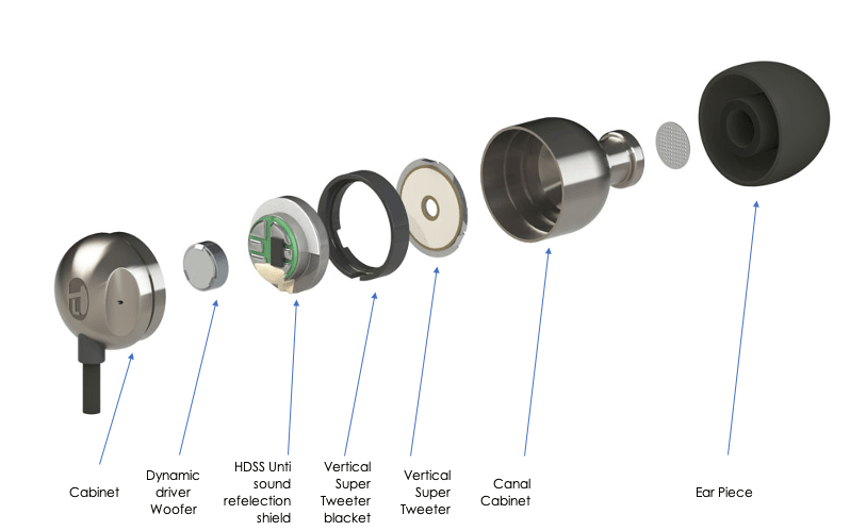 Cabinet

Dynamic driver Woofer

HDSS Unti sound refelection shield

Vertical Super Tweeter blacket

Vertical Super Tweeter

Canal Cabinet

Ear Piece